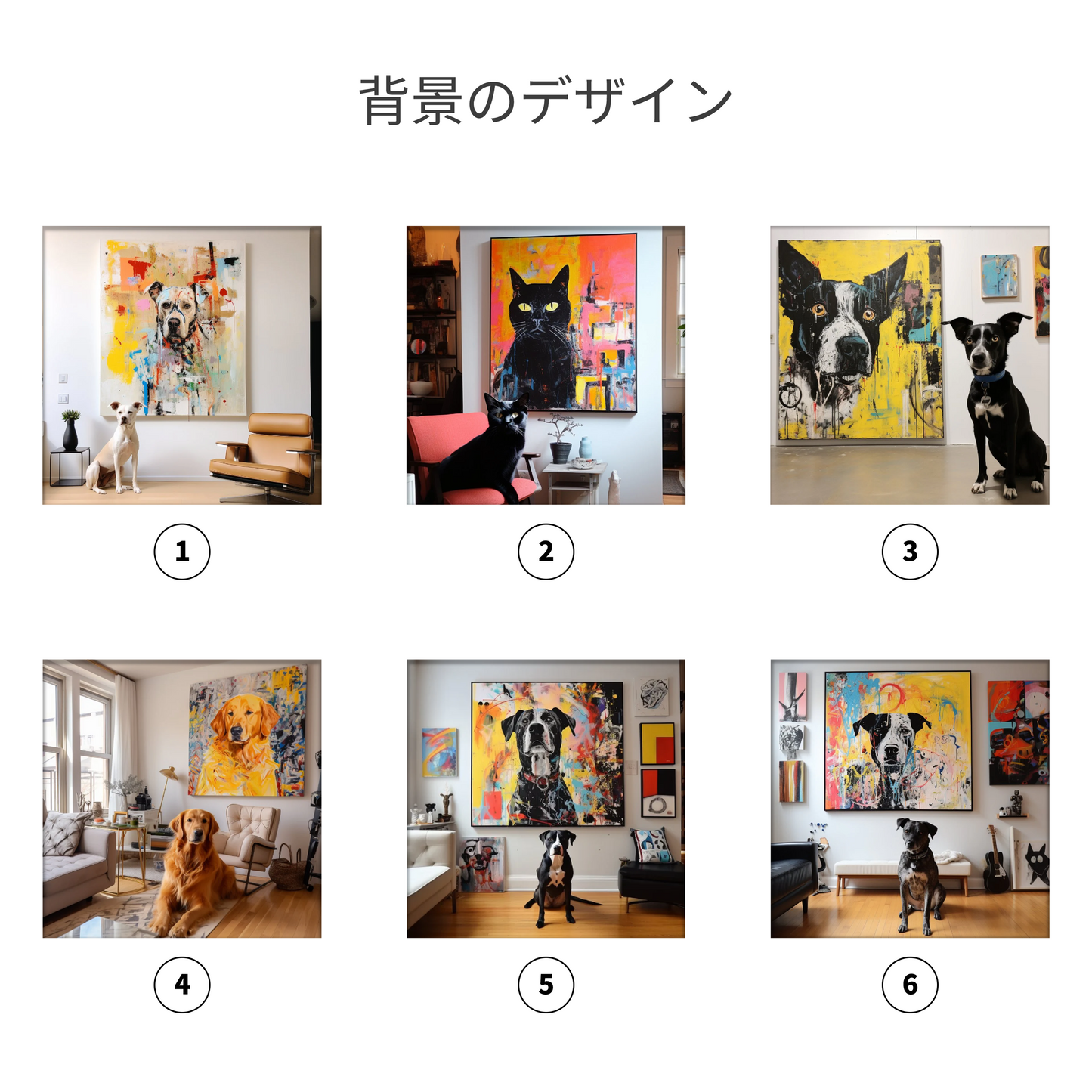 背景のデザイン

1

2

3

4

5

6